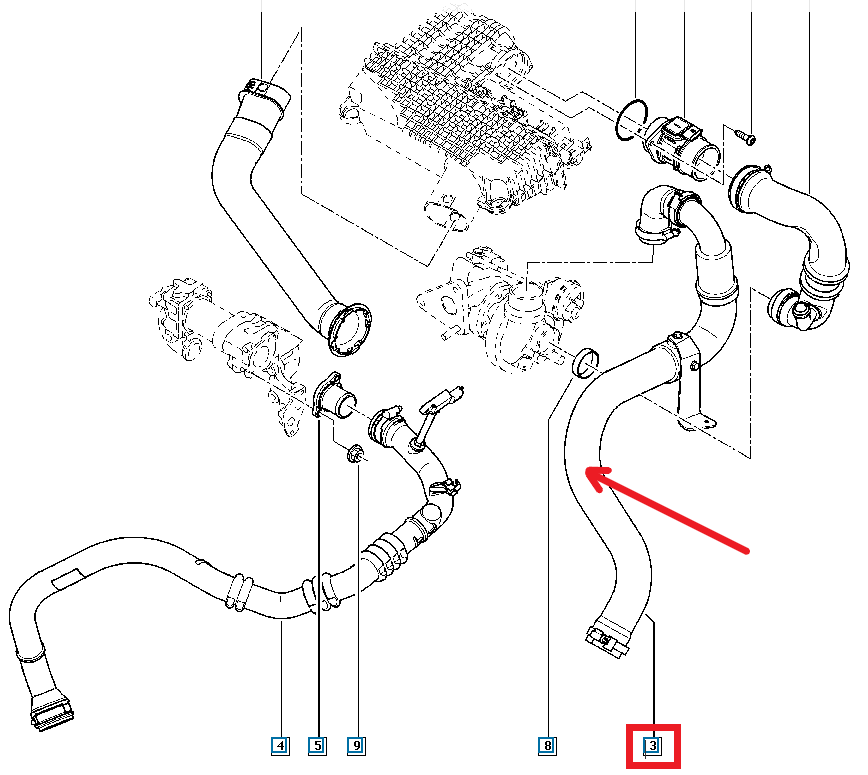 4 5 9 8 3