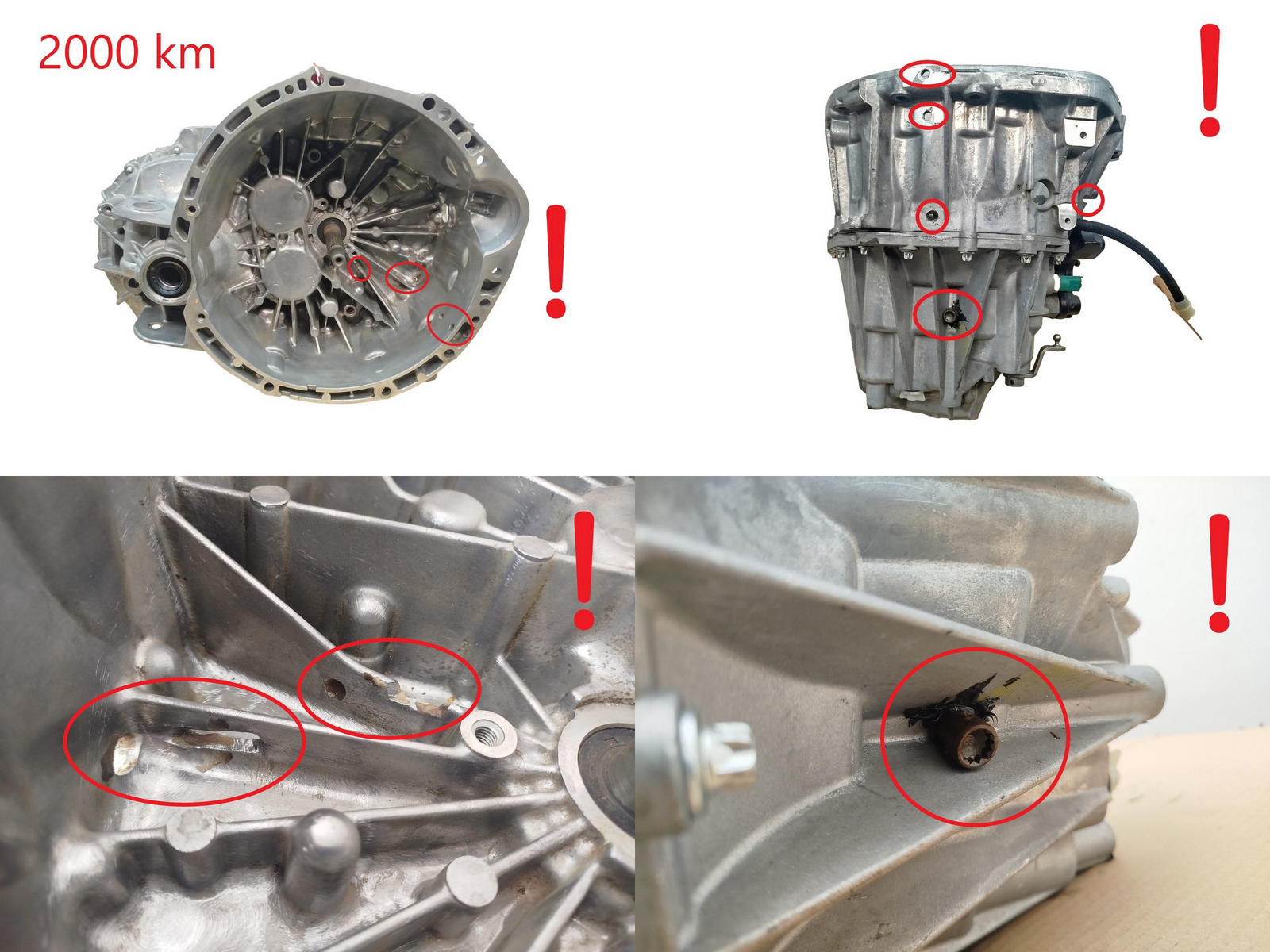 2000 km

!

!

!

!